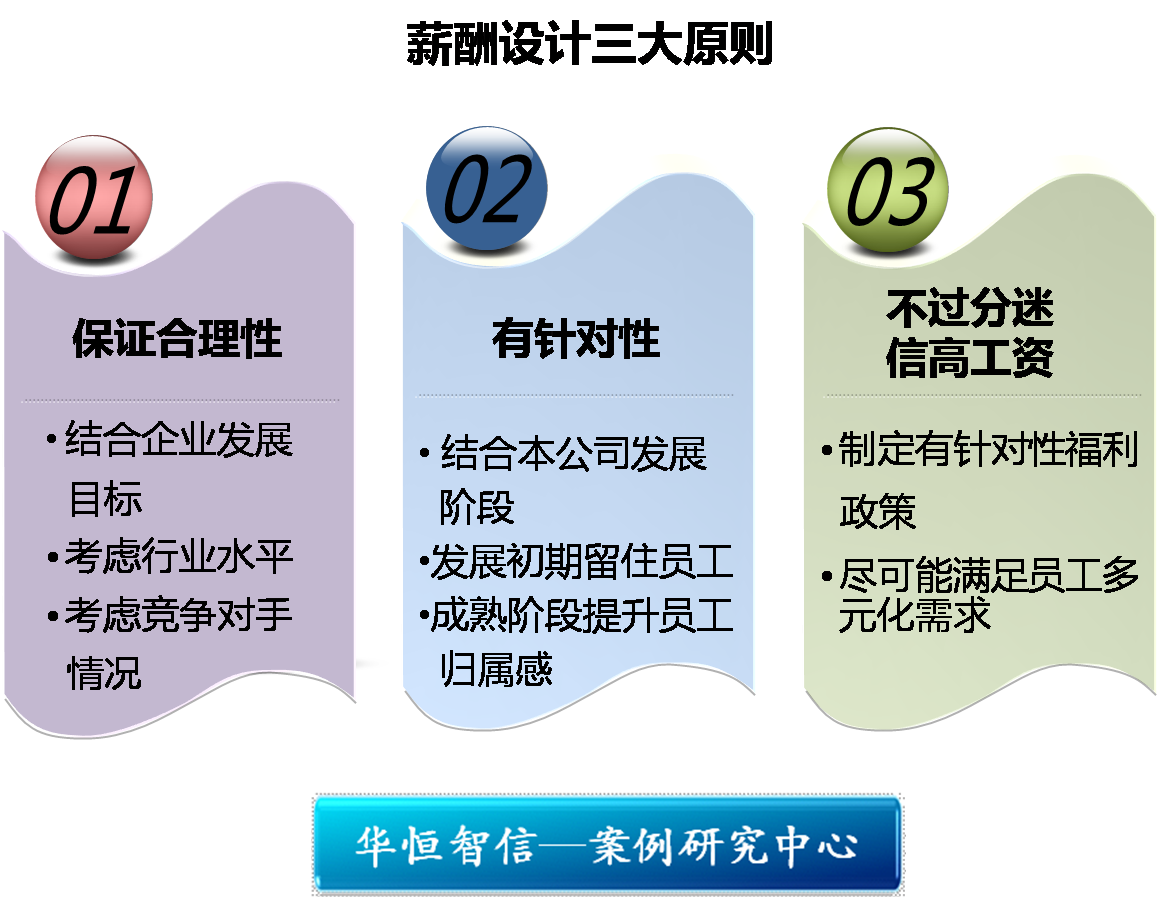 薪酬设计三大原则

01

保证合理性

• 结合企业发展目标
• 考虑行业水平
• 考虑竞争对手情况

02

有针对性

• 结合本公司发展阶段
• 发展初期留住员工
• 成熟阶段提升员工归属感

03

不过分迷
信高工资

• 制定有针对性福利政策
• 尽可能满足员工多元化需求

华恒智信—案例研究中心